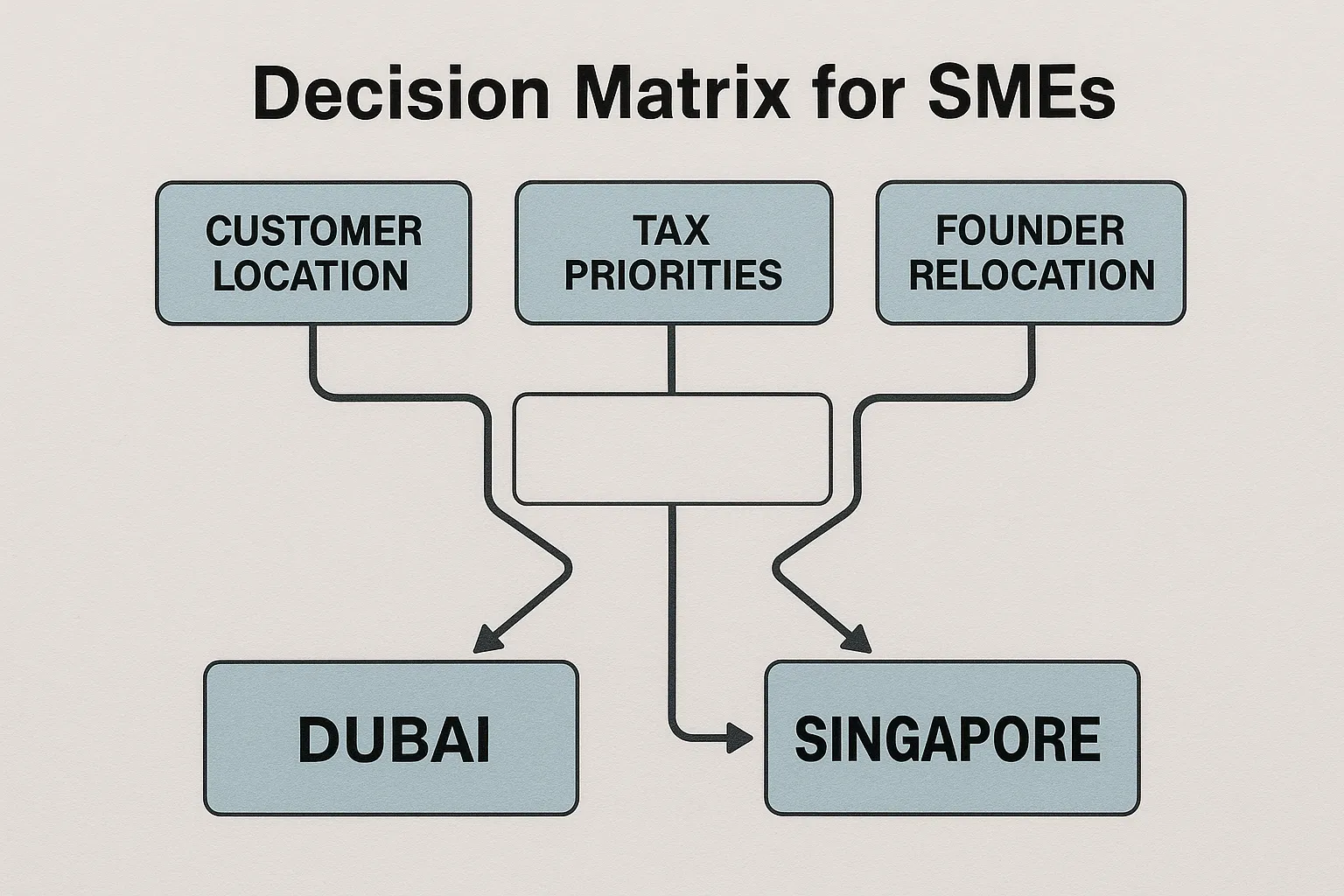 Decision Matrix for SMEs

CUSTOMER LOCATION

TAX PRIORITIES

FOUNDER RELOCATION

DUBAI

SINGAPORE